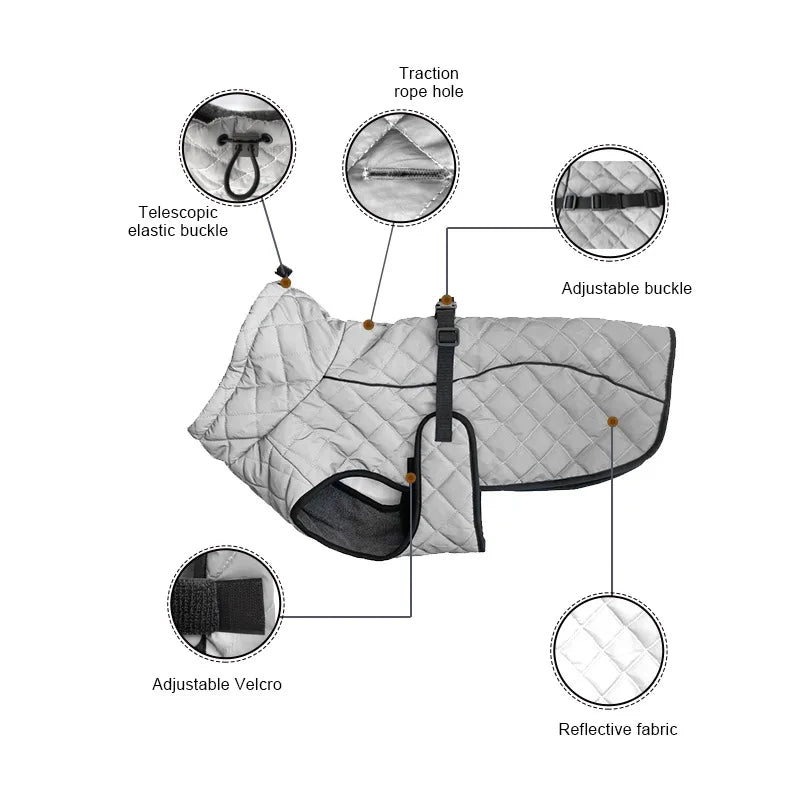 Traction rope hole

Telescopic elastic buckle

Adjustable buckle

Adjustable Velcro

Reflective fabric